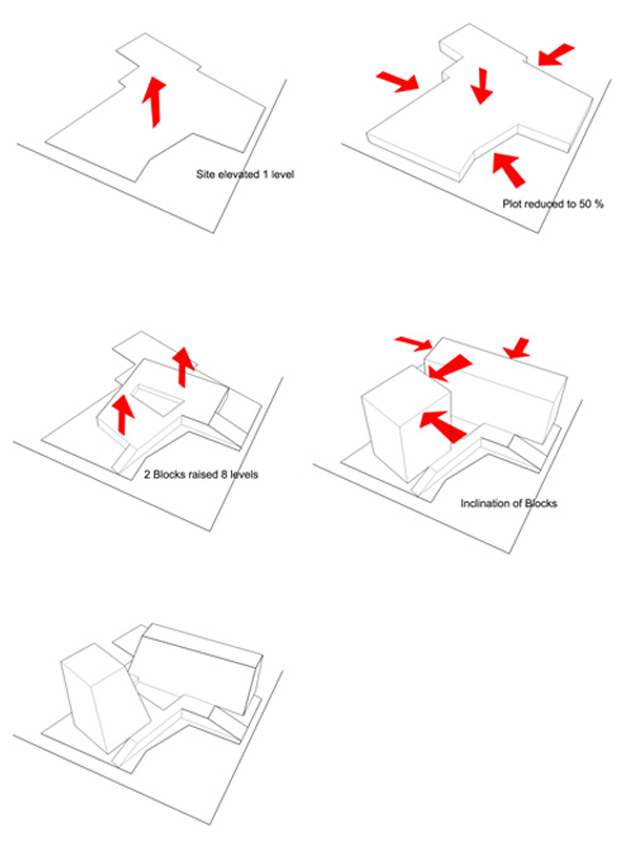 Site elevated 1 level

Plot reduced to 50 %

2 Blocks raised 8 levels

Inclination of Blocks